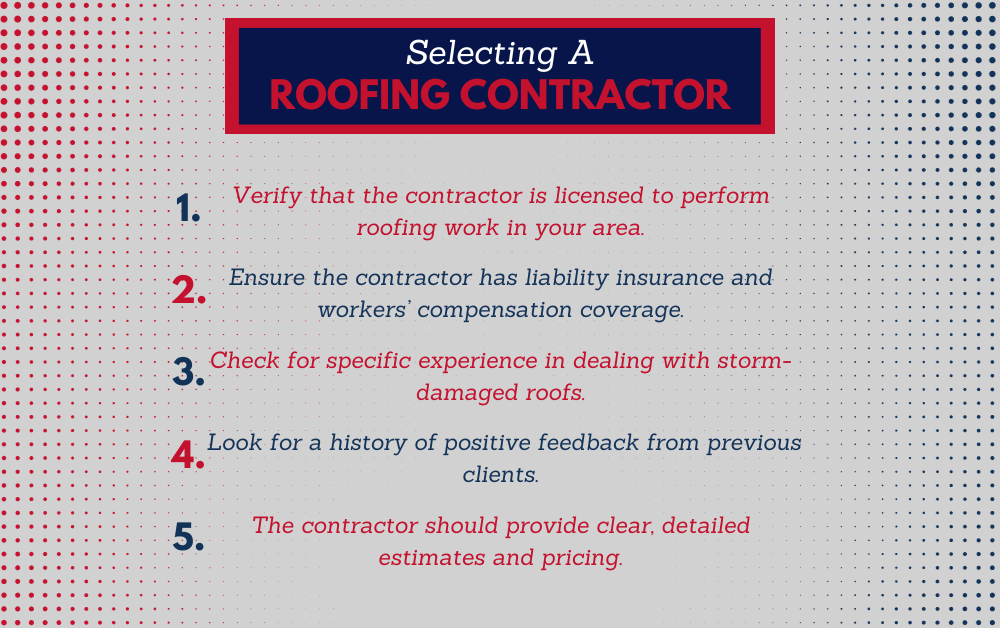 Selecting A
ROOFING CONTRACTOR

1. Verify that the contractor is licensed to perform roofing work in your area.

2. Ensure the contractor has liability insurance and workers' compensation coverage.

3. Check for specific experience in dealing with storm-damaged roofs.

4. Look for a history of positive feedback from previous clients.

5. The contractor should provide clear, detailed estimates and pricing.