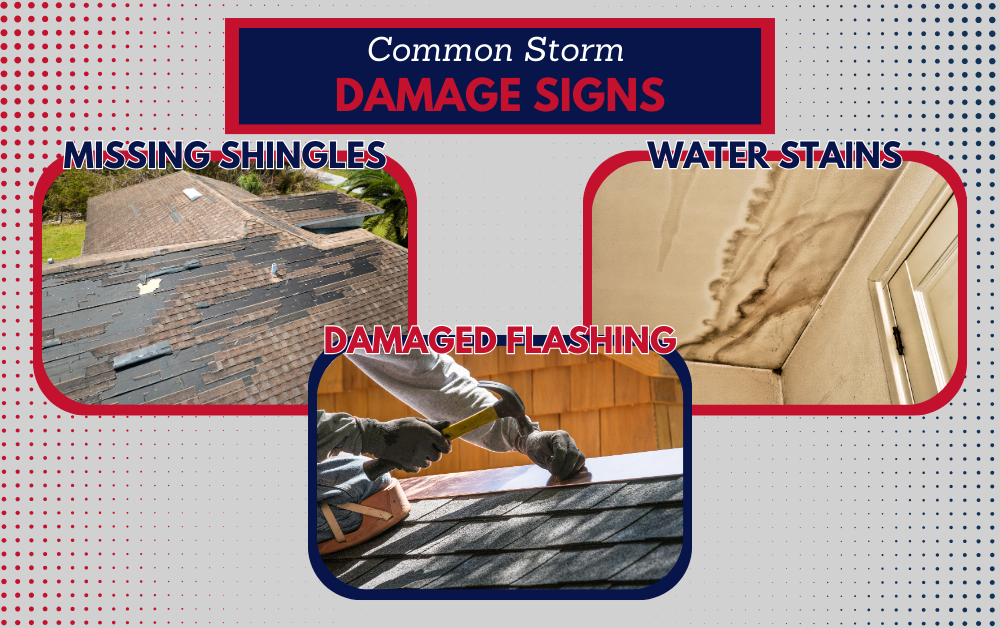 Common Storm
DAMAGE SIGNS

MISSING SHINGLES

WATER STAINS

DAMAGED FLASHING