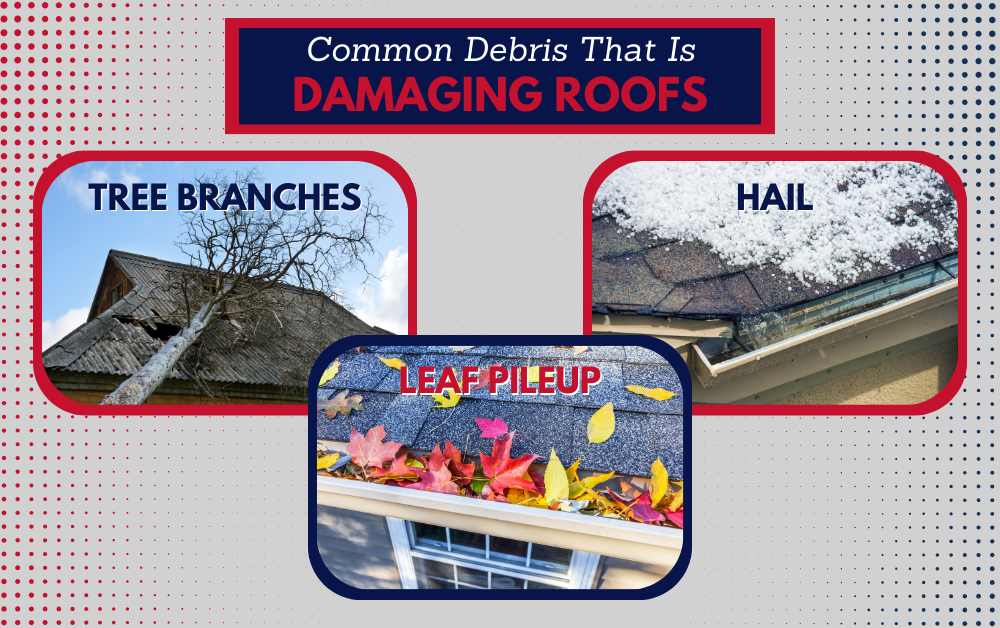 Common Debris That Is
DAMAGING ROOFS

TREE BRANCHES

HAIL

LEAF PILEUP