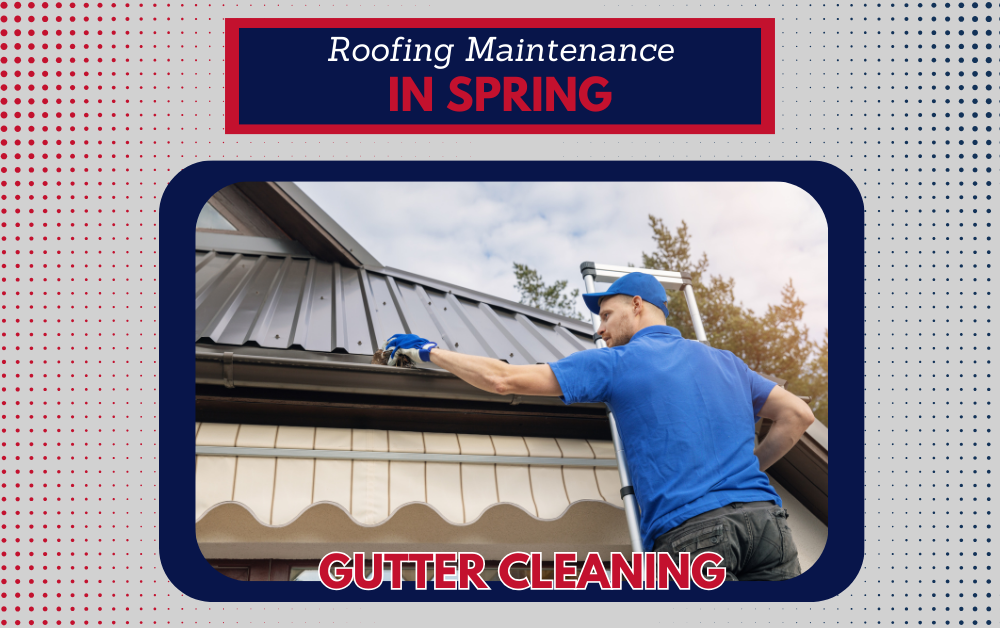 Roofing Maintenance
IN SPRING

GUTTER CLEANING