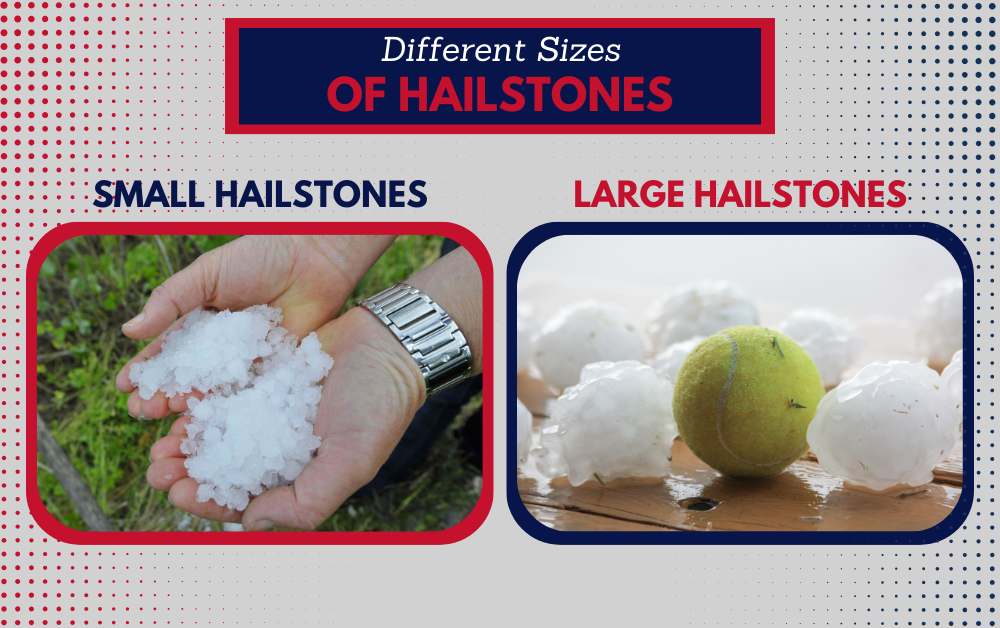 Different Sizes
OF HAILSTONES

SMALL HAILSTONES

LARGE HAILSTONES